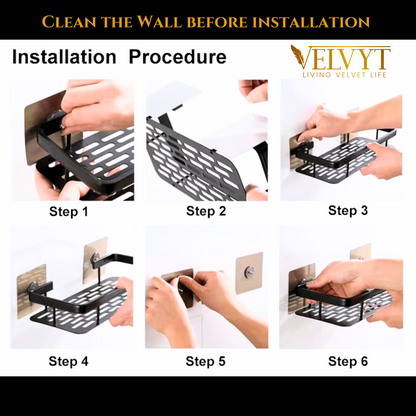 CLEAN THE WALL BEFORE INSTALLATION

Installation Procedure

VELVYT
LIVING VELVET LIFE

Step 1

Step 2

Step 3

Step 4

Step 5

Step 6