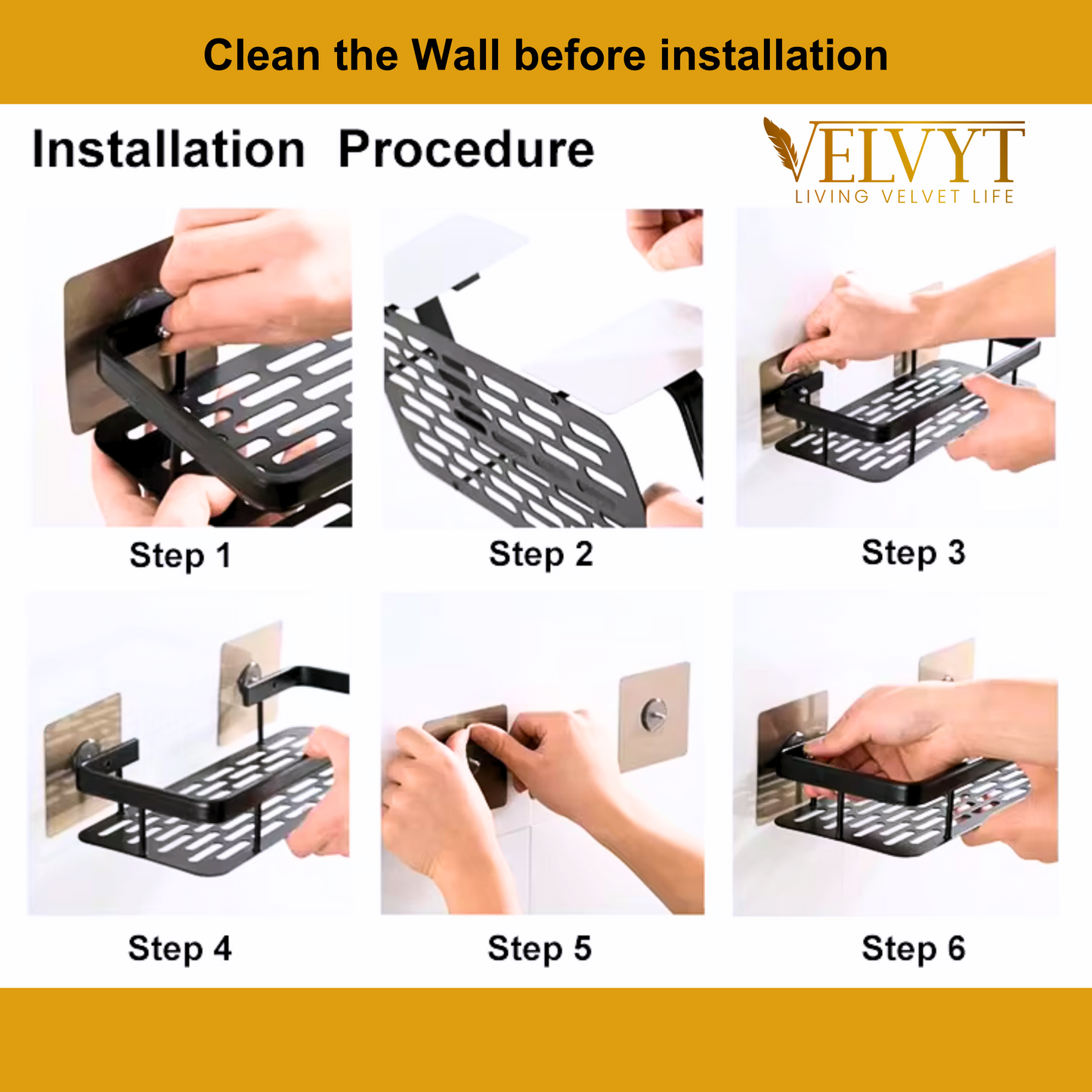 Clean the Wall before installation

Installation Procedure

VELVYT
LIVING VELVET LIFE

Step 1

Step 2

Step 3

Step 4

Step 5

Step 6