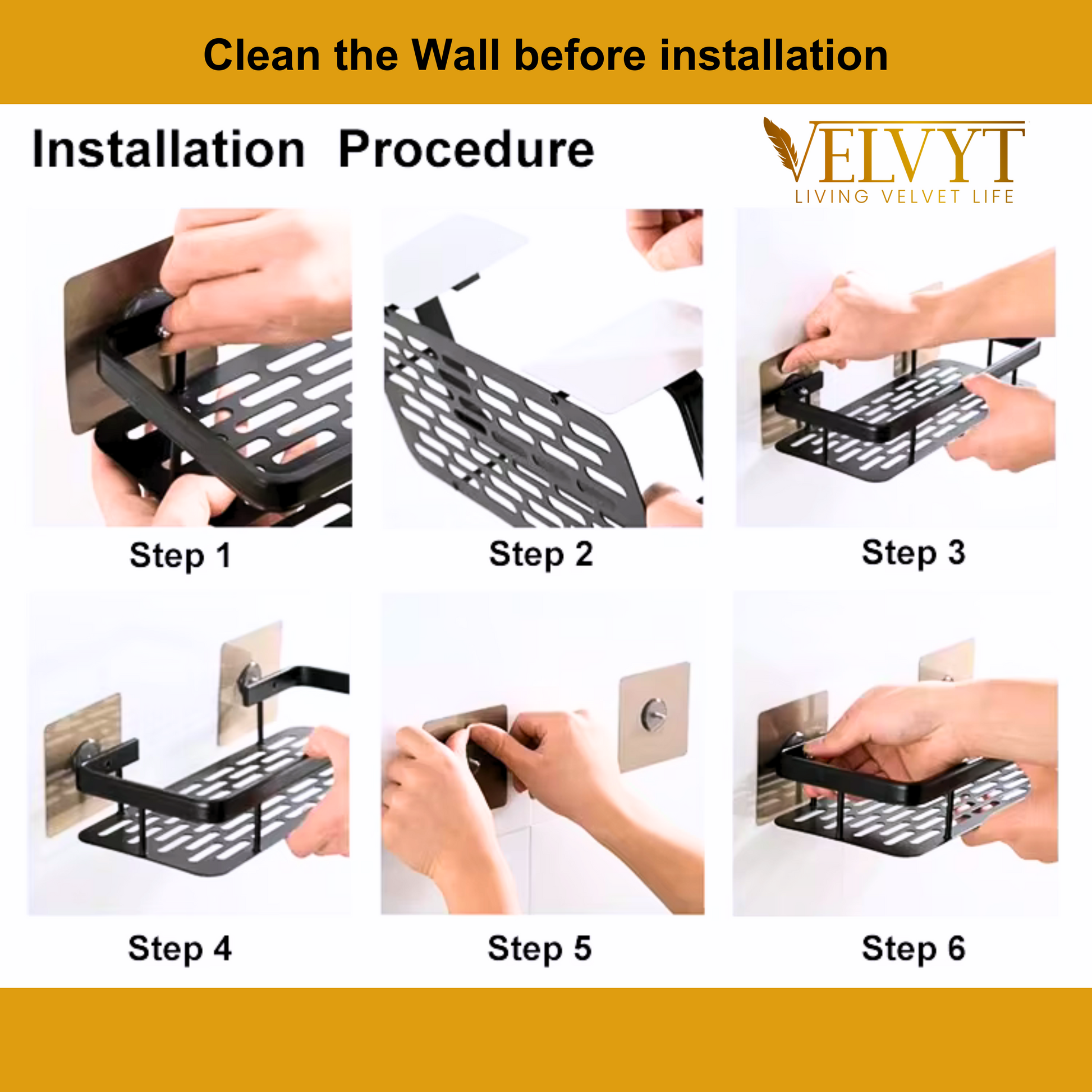 Clean the Wall before installation

Installation Procedure

VELVYT
LIVING VELVET LIFE

Step 1

Step 2

Step 3

Step 4

Step 5

Step 6