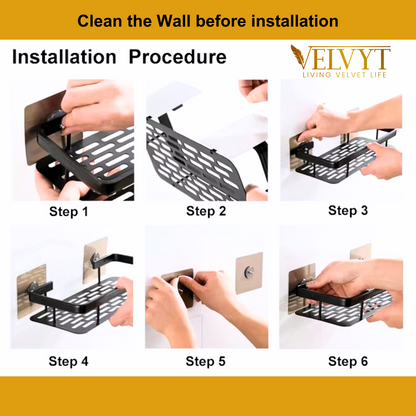 Clean the Wall before installation

Installation Procedure

VELVYT
LIVING VELVET LIFE

Step 1

Step 2

Step 3

Step 4

Step 5

Step 6